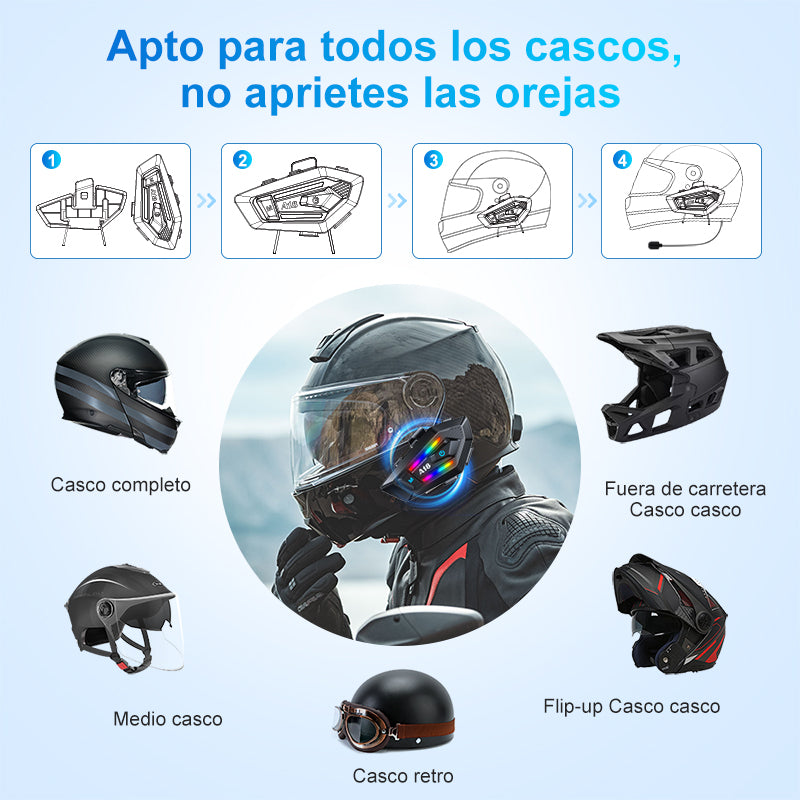 Apto para todos los cascos, no aprietes las orejas

1

2

A18

3

4

A18

Casco completo

Fuera de carretera Casco casco

Medio casco

Flip-up Casco casco

Casco retro